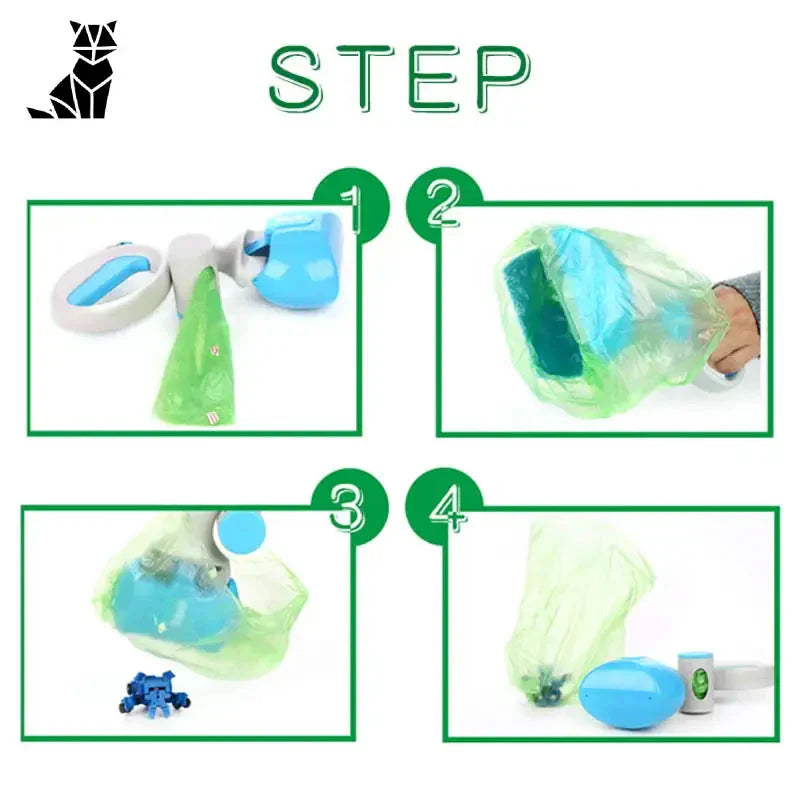 STEP

1

2

3

4