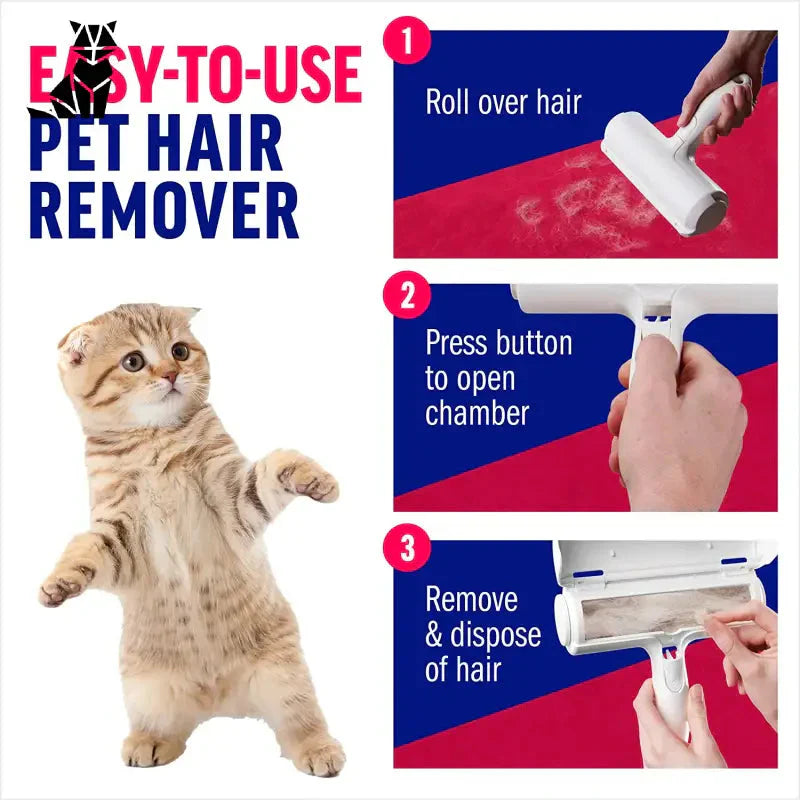 EASY-TO-USE PET HAIR REMOVER

1

Roll over hair

2

Press button to open chamber

3

Remove & dispose of hair